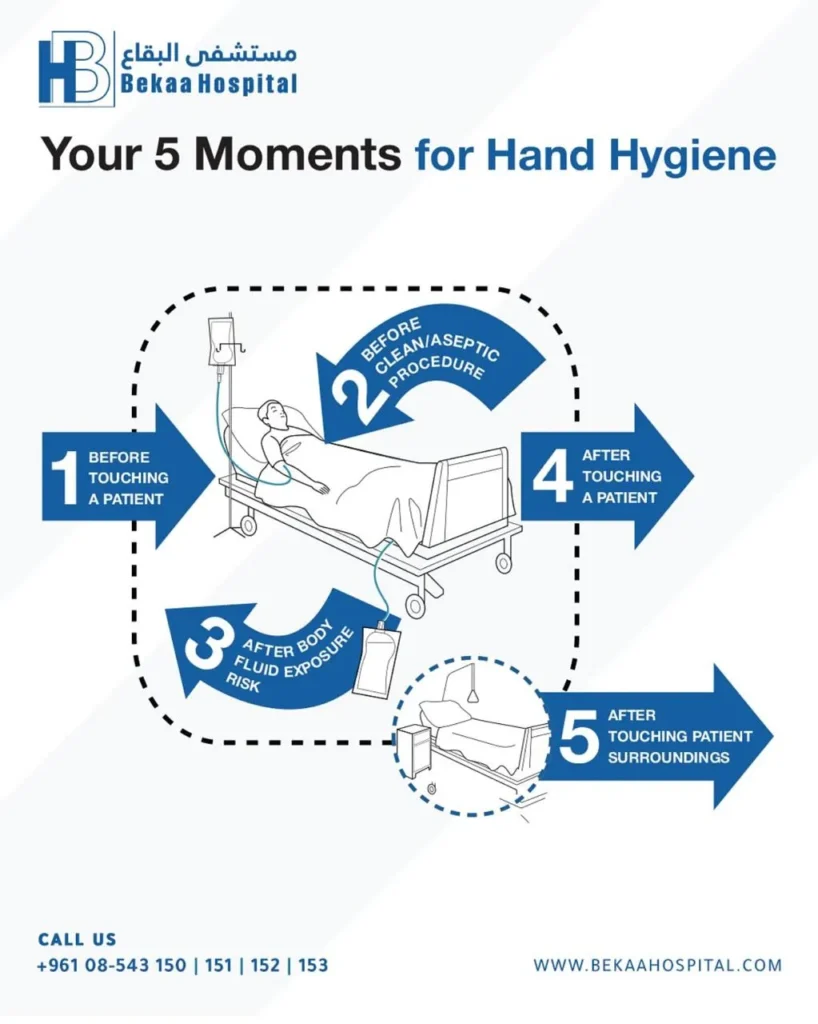 HB
مستشفى البقاع
Bekaa Hospital

Your 5 Moments for Hand Hygiene

1 BEFORE TOUCHING A PATIENT

2 BEFORE CLEAN/ASEPTIC PROCEDURE

3 AFTER BODY FLUID EXPOSURE RISK

4 AFTER TOUCHING A PATIENT

5 AFTER TOUCHING PATIENT SURROUNDINGS

CALL US
+961 08-543 150 | 151 | 152 | 153

WWW.BEKAAHOSPITAL.COM